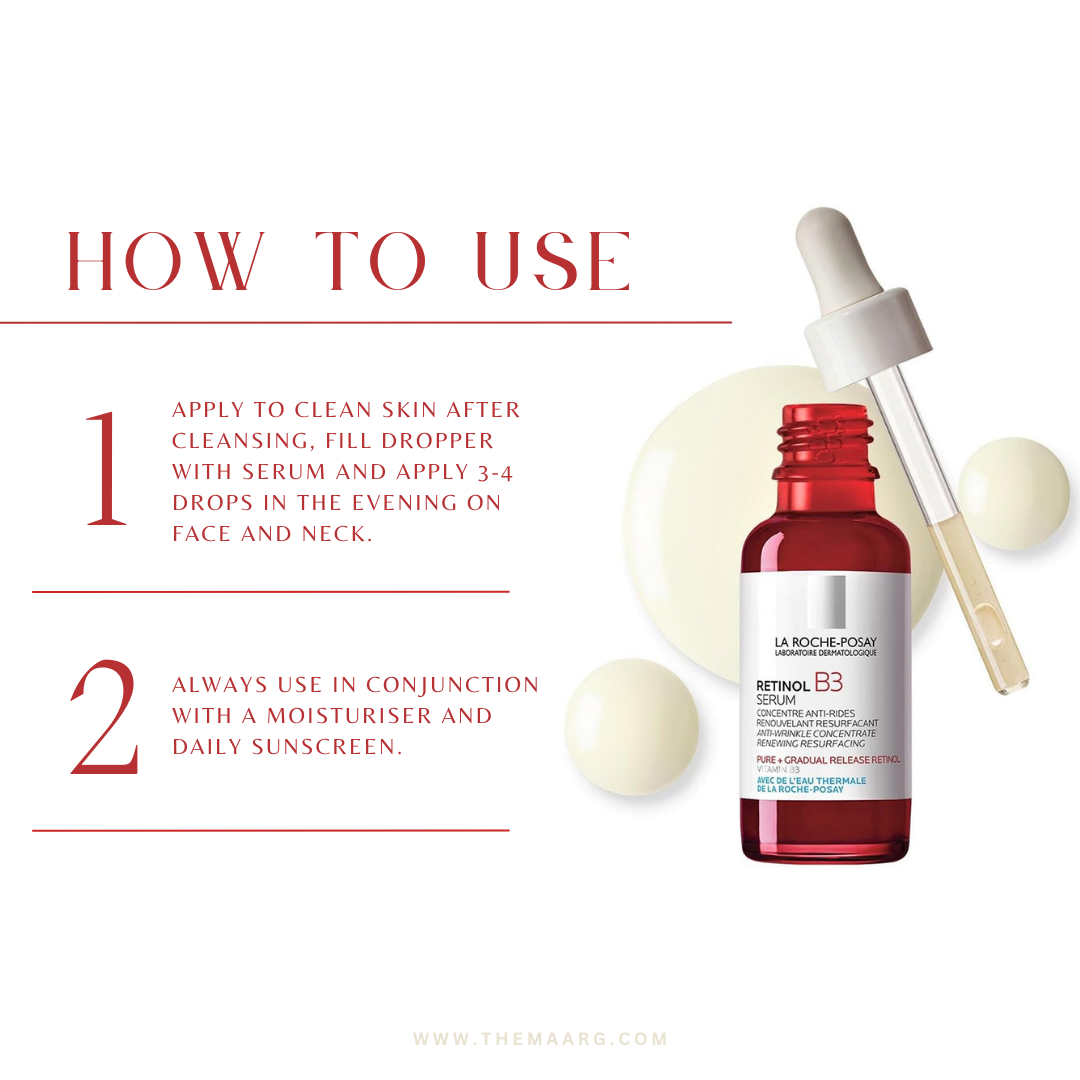 HOW TO USE

1 APPLY TO CLEAN SKIN AFTER CLEANSING, FILL DROPPER WITH SERUM AND APPLY 3-4 DROPS IN THE EVENING ON FACE AND NECK.

2 ALWAYS USE IN CONJUNCTION WITH A MOISTURISER AND DAILY SUNSCREEN.

LA ROCHE-POSAY
LABORATOIRE DERMATOLOGIQUE
RETINOL B3
SERUM
CONCENTRE ANTI-RIDES
RENOUVELANT RESURFACANT
ANTI-WRINKLE CONCENTRATE
RENEWING RESURFACING
PURE + GRADUAL RELEASE RETINOL
VITAMIN B3
AVEC DE L'EAU THERMALE
DE LA ROCHE-POSAY

WWW.THEMAARG.COM